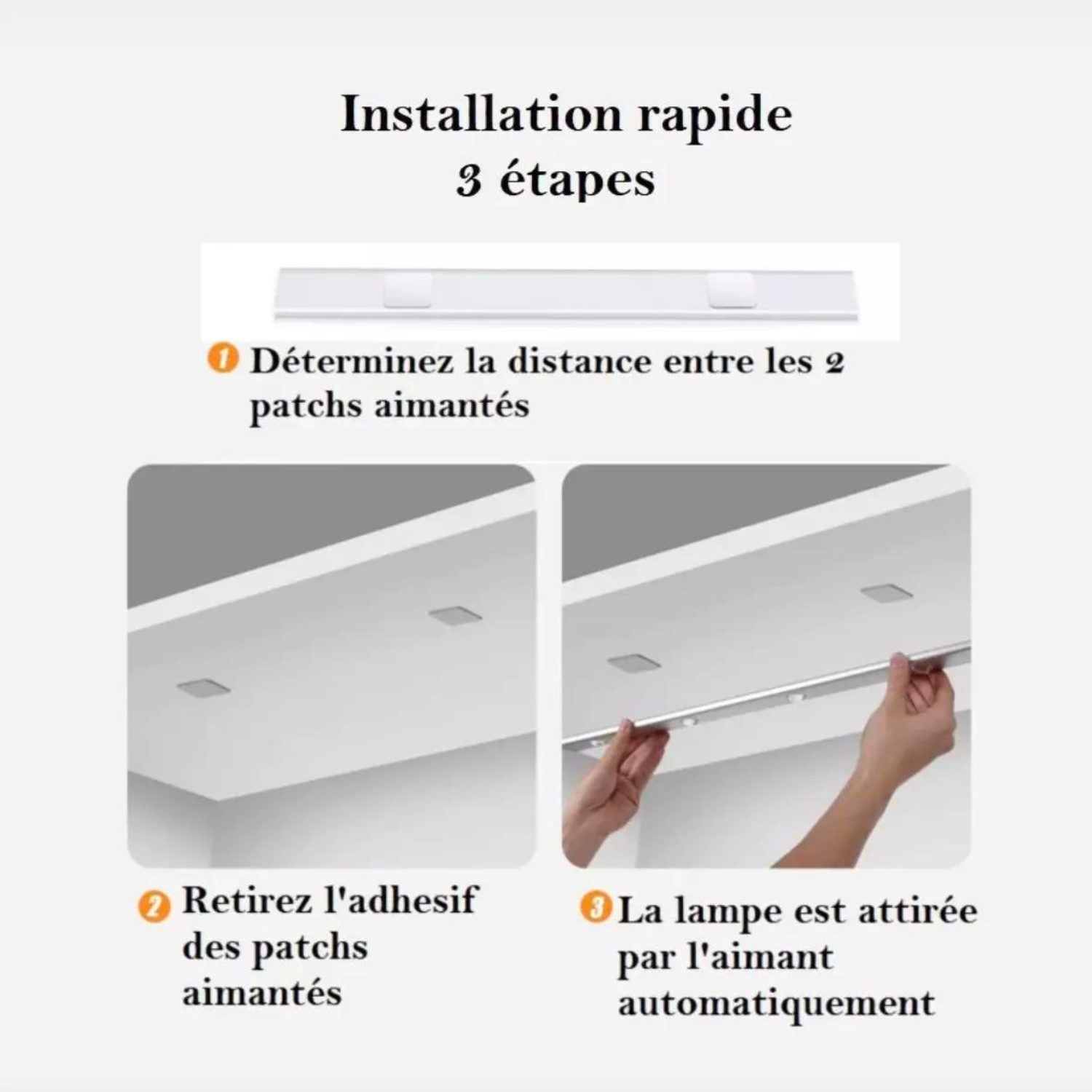 Installation rapide
3 étapes

1 Déterminez la distance entre les 2 patchs aimantés

2 Retirez l'adhesif des patchs aimantés

3 La lampe est attirée par l'aimant automatiquement